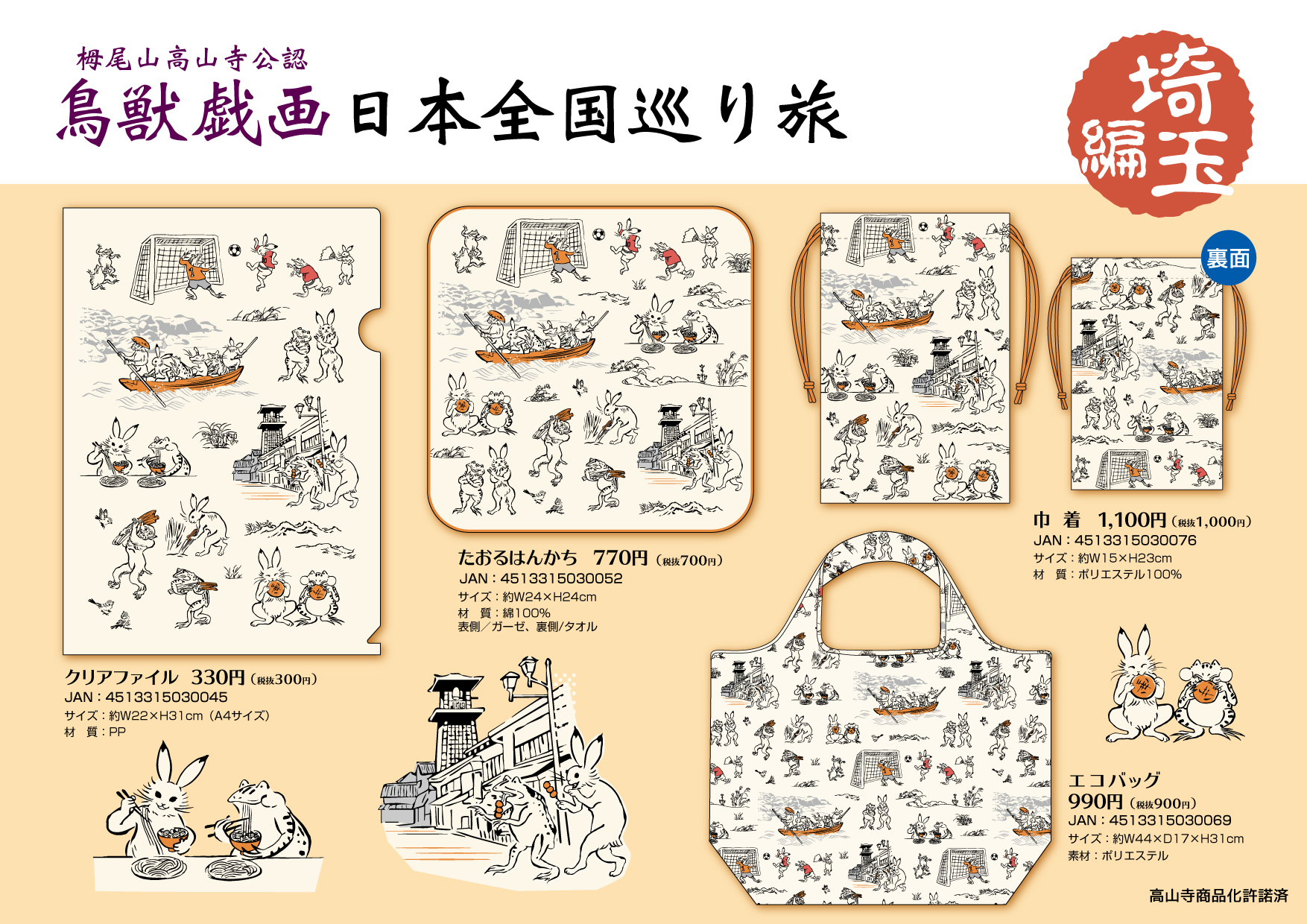 栂尾山高山寺公認
鳥獣戯画 日本全国巡り旅

埼玉編

裏面

クリアファイル 330円（税抜300円）
JAN：4513315030045
サイズ：約W22×H31cm（A4サイズ）
材 質：PP

たおるはんかち 770円（税抜700円）
JAN：4513315030052
サイズ：約W24×H24cm
材 質：綿100%
表側／ガーゼ、裏側／タオル

巾 着 1,100円（税抜1,000円）
JAN：4513315030076
サイズ：約W15×H23cm
材 質：ポリエステル100%

エコバッグ
990円（税抜900円）
JAN：4513315030069
サイズ：約W44×D17×H31cm
素材：ポリエステル

高山寺商品化許諾済